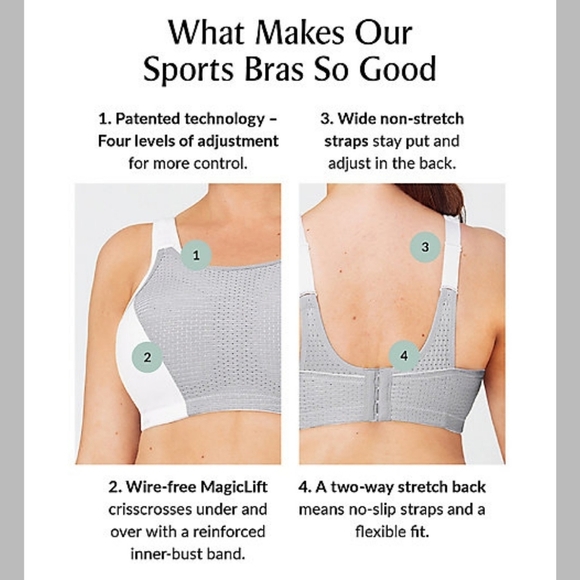 What Makes Our Sports Bras So Good

1. Patented technology – Four levels of adjustment for more control.

3. Wide non-stretch straps stay put and adjust in the back.

1

2

3

4

2. Wire-free MagicLift crisscrosses under and over with a reinforced inner-bust band.

4. A two-way stretch back means no-slip straps and a flexible fit.